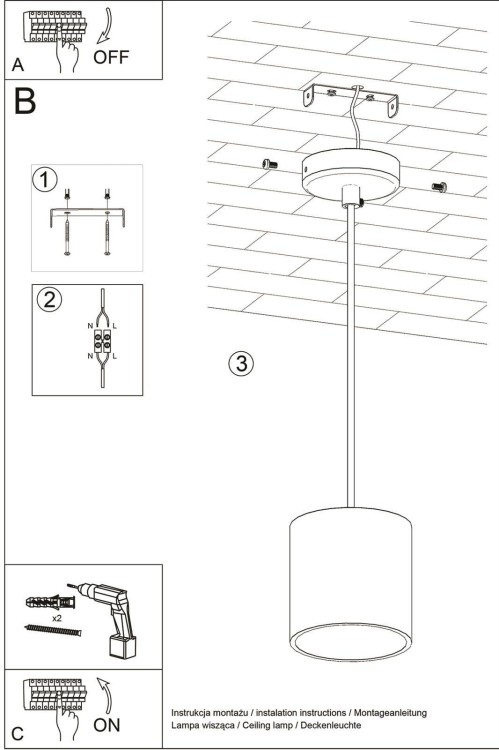 A

OFF

B

1

2

N L

N L

3

x2

C

ON

Instrukcja montażu / instalation instructions / Montageanleitung
Lampa wisząca / Ceiling lamp / Deckenleuchte